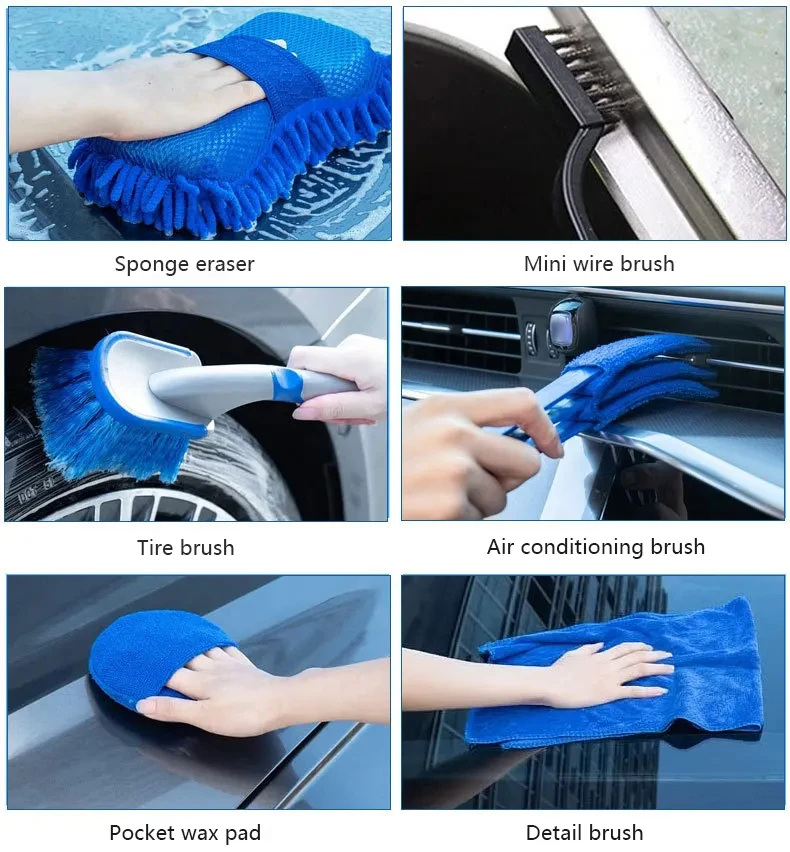 Sponge eraser

Mini wire brush

Tire brush

Air conditioning brush

Pocket wax pad

Detail brush