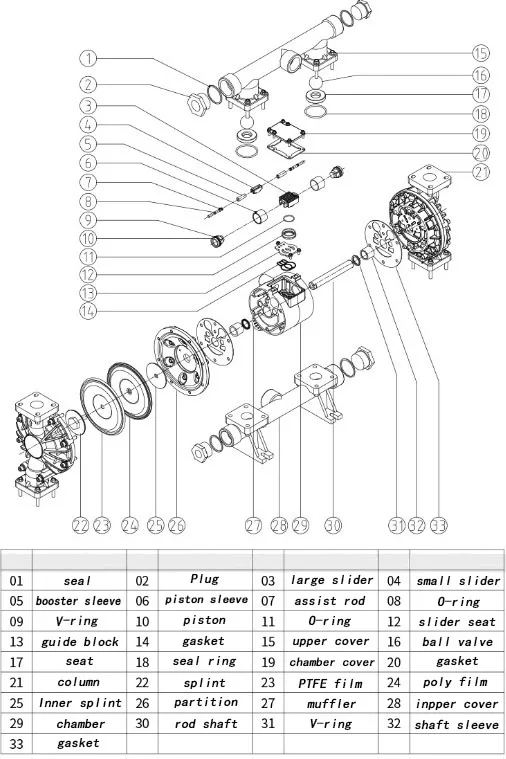 1 2 3 4 5 6 7 8 9 10 11 12 13 14
15 16 17 18 19 20 21
22 23 24 25 26 27 28 29 30 31 32 33

| | | | | | | | |
|---|---|---|---|---|---|---|---|
| 01 | seal | 02 | Plug | 03 | large slider | 04 | small slider |
| 05 | booster sleeve | 06 | piston sleeve | 07 | assist rod | 08 | O-ring |
| 09 | V-ring | 10 | piston | 11 | O-ring | 12 | slider seat |
| 13 | guide block | 14 | gasket | 15 | upper cover | 16 | ball valve |
| 17 | seat | 18 | seal ring | 19 | chamber cover | 20 | gasket |
| 21 | column | 22 | splint | 23 | PTFE film | 24 | poly film |
| 25 | Inner splint | 26 | partition | 27 | muffler | 28 | inpper cover |
| 29 | chamber | 30 | rod shaft | 31 | V-ring | 32 | shaft sleeve |
| 33 | gasket | | | | | | |