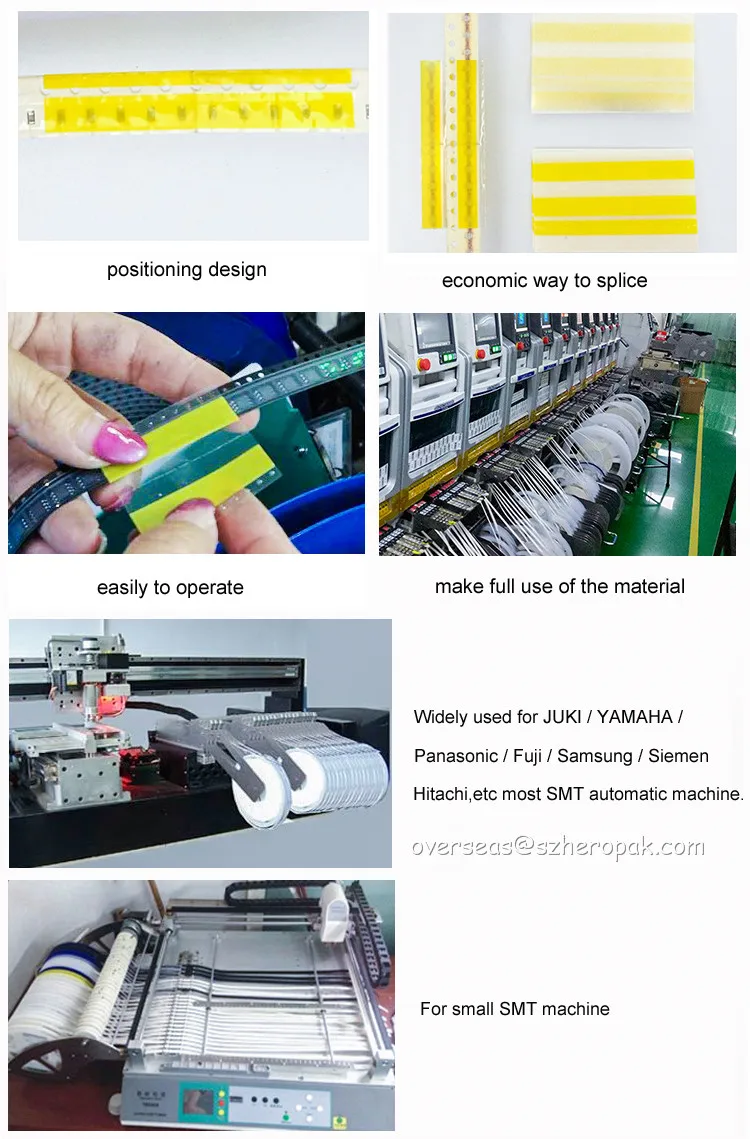 positioning design

economic way to splice

easily to operate

make full use of the material

Widely used for JUKI / YAMAHA /

Panasonic / Fuji / Samsung / Siemen

Hitachi,etc most SMT automatic machine.

overseas@szheropak.com

For small SMT machine