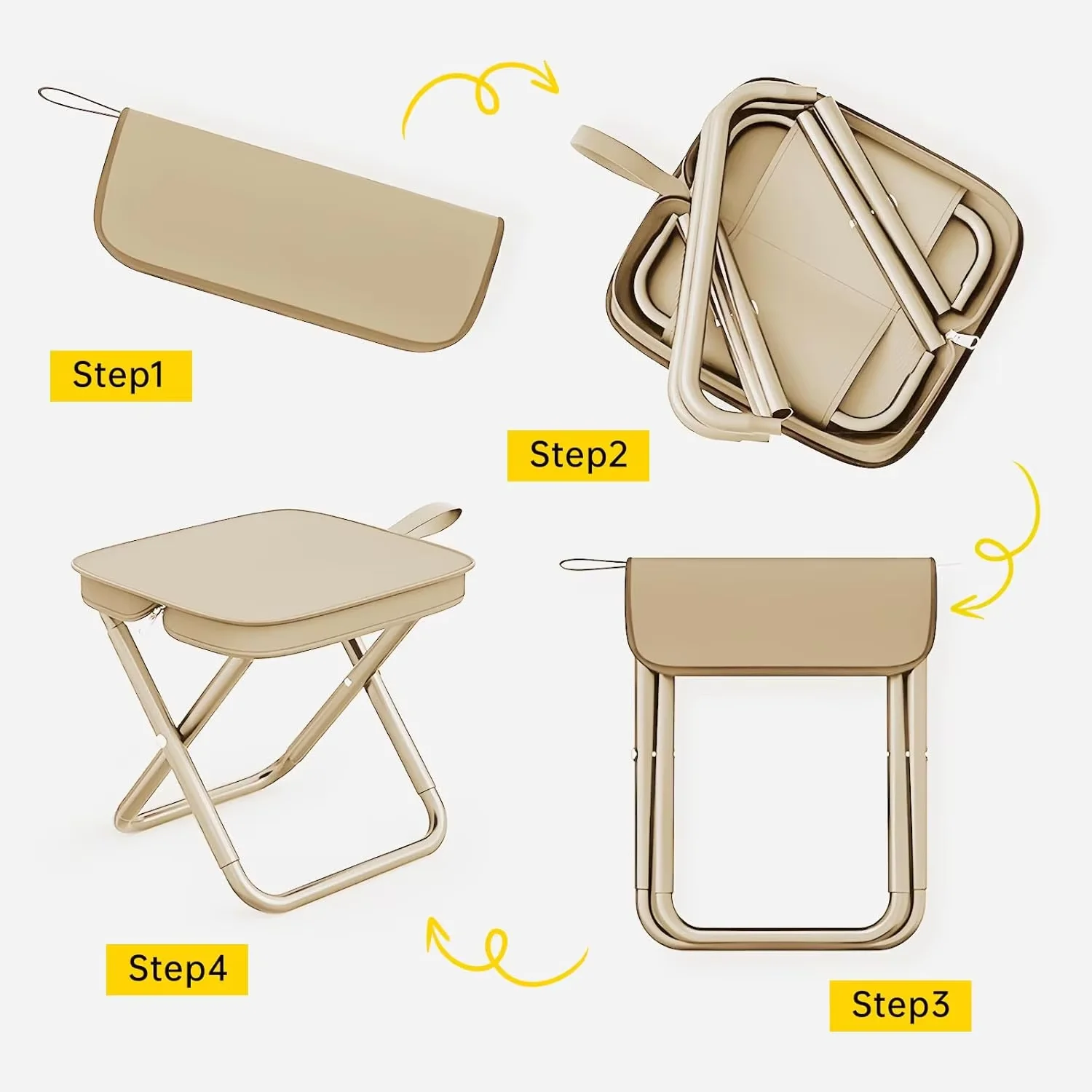 Step1

Step2

Step4

Step3