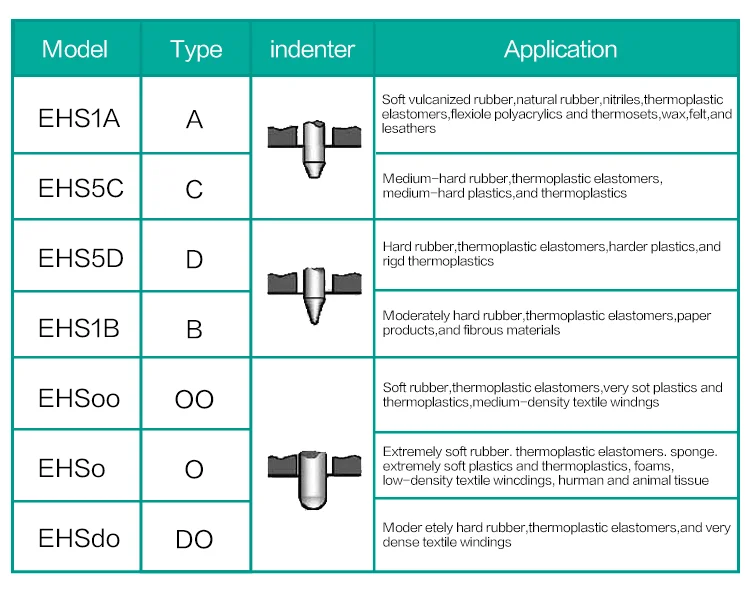 | Model | Type | indenter | Application |
|---|---|---|---|
| EHS1A | A | | Soft vulcanized rubber,natural rubber,nitriles,thermoplastic elastomers,flexiole polyacrylics and thermosets,wax,felt,and lesathers |
| EHS5C | C | | Medium-hard rubber,thermoplastic elastomers, medium-hard plastics,and thermoplastics |
| EHS5D | D | | Hard rubber,thermoplastic elastomers,harder plastics,and rigd thermoplastics |
| EHS1B | B | | Moderately hard rubber,thermoplastic elastomers,paper products,and fibrous materials |
| EHSoo | OO | | Soft rubber,thermoplastic elastomers,very sot plastics and thermoplastics,medium-density textile windngs |
| EHSo | O | | Extremely soft rubber. thermoplastic elastomers. sponge. extremely soft plastics and thermoplastics, foams, low-density textile wincdings, hurman and animal tissue |
| EHSdo | DO | | Moder etely hard rubber,thermoplastic elastomers,and very dense textile windings |