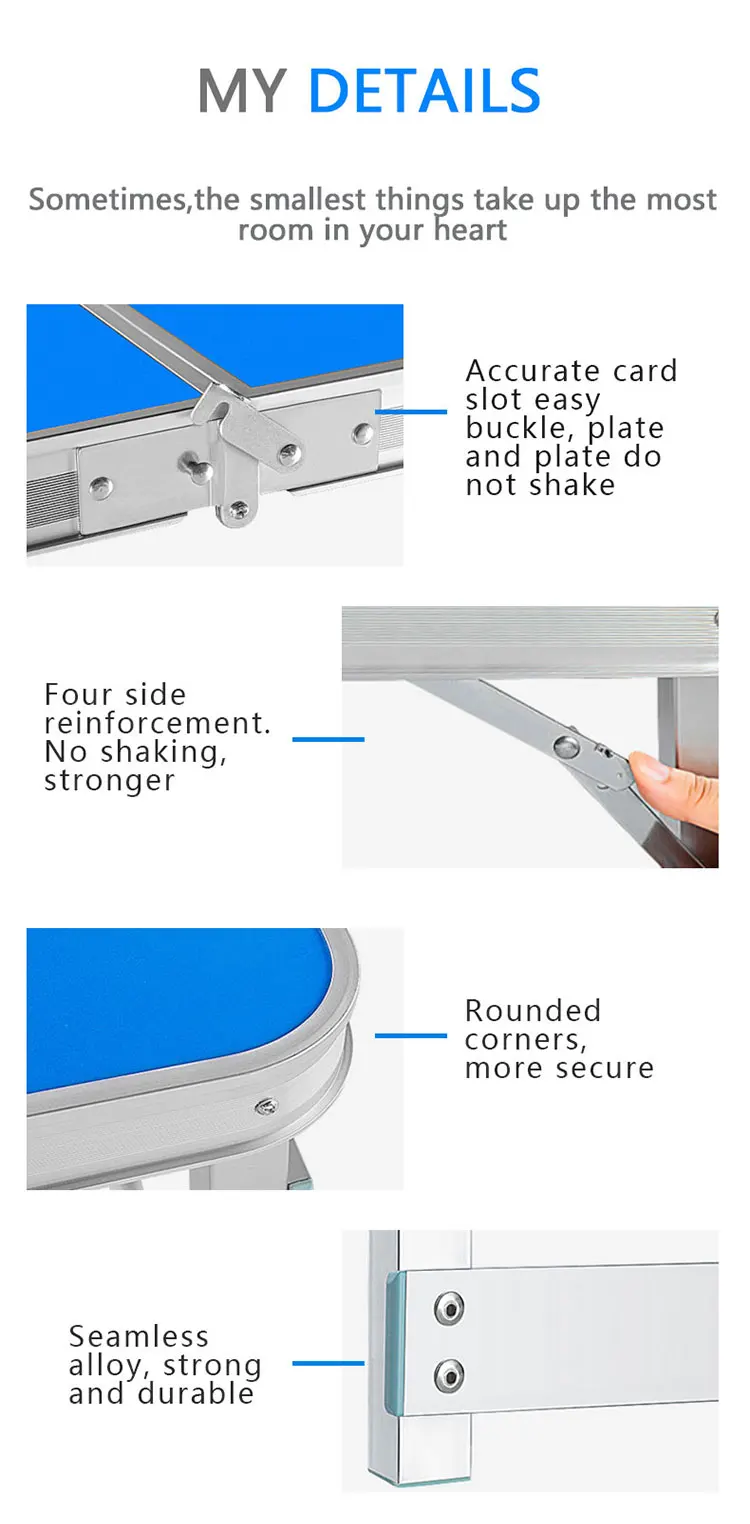 MY DETAILS

Sometimes,the smallest things take up the most room in your heart

Accurate card slot easy buckle, plate and plate do not shake

Four side reinforcement. No shaking, stronger

Rounded corners, more secure

Seamless alloy, strong and durable