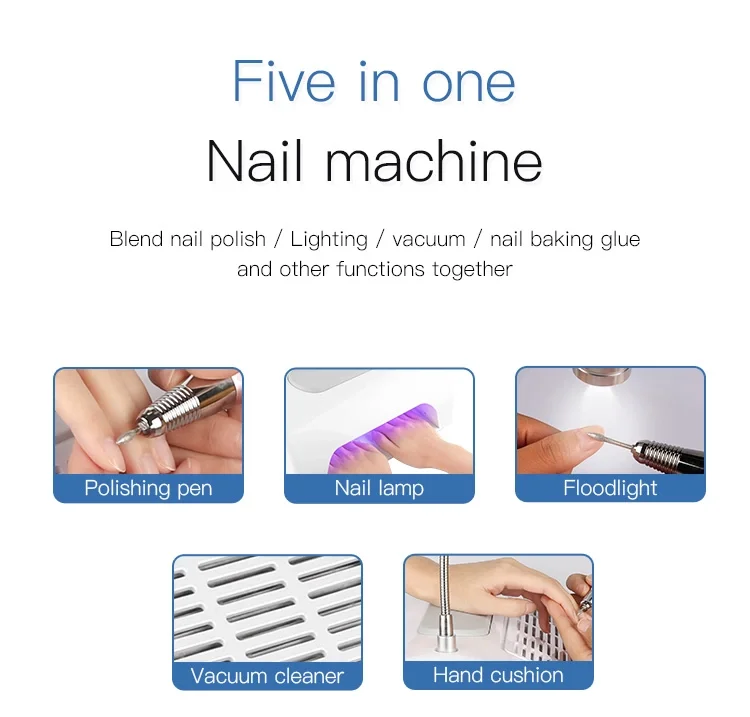 Five in one

Nail machine

Blend nail polish / Lighting / vacuum / nail baking glue and other functions together

Polishing pen

Nail lamp

Floodlight

Vacuum cleaner

Hand cushion