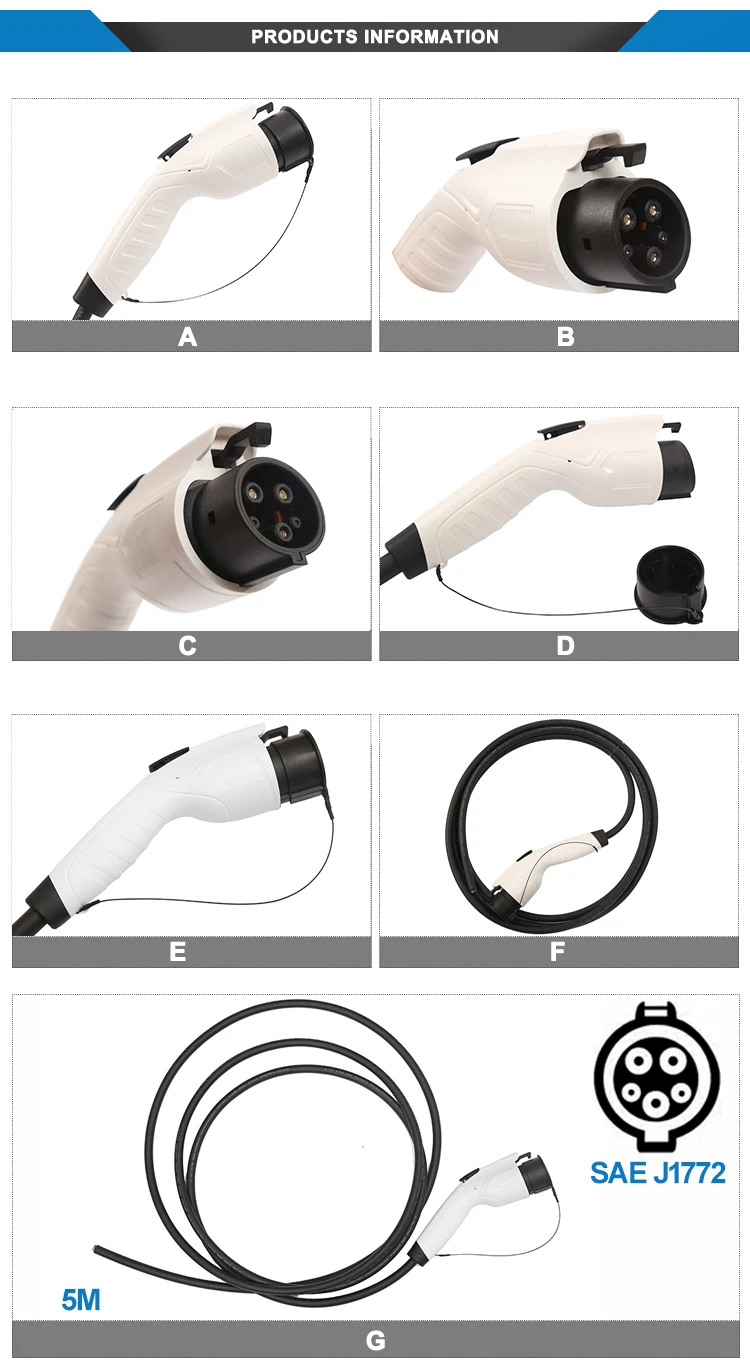 PRODUCTS INFORMATION

A

B

C

D

E

F

SAE J1772

5M

G