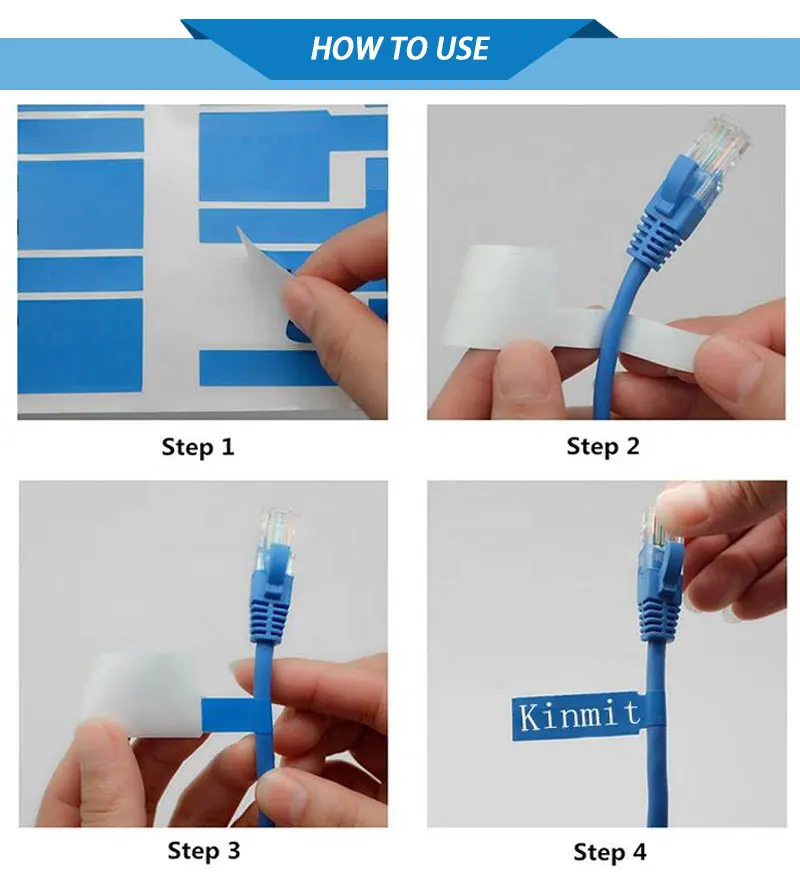 HOW TO USE

Step 1

Step 2

Step 3

Kinmit

Step 4