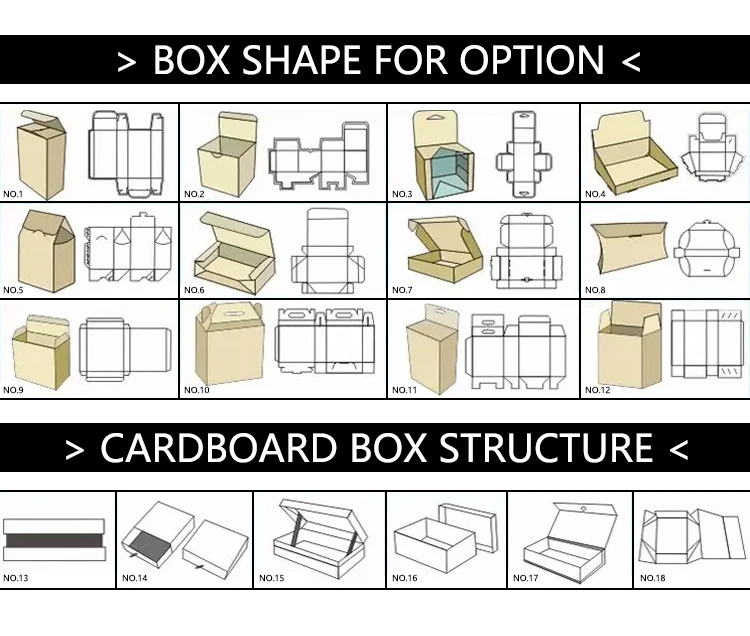 > BOX SHAPE FOR OPTION <

NO.1
NO.2
NO.3
NO.4
NO.5
NO.6
NO.7
NO.8
NO.9
NO.10
NO.11
NO.12

> CARDBOARD BOX STRUCTURE <

NO.13
NO.14
NO.15
NO.16
NO.17
NO.18