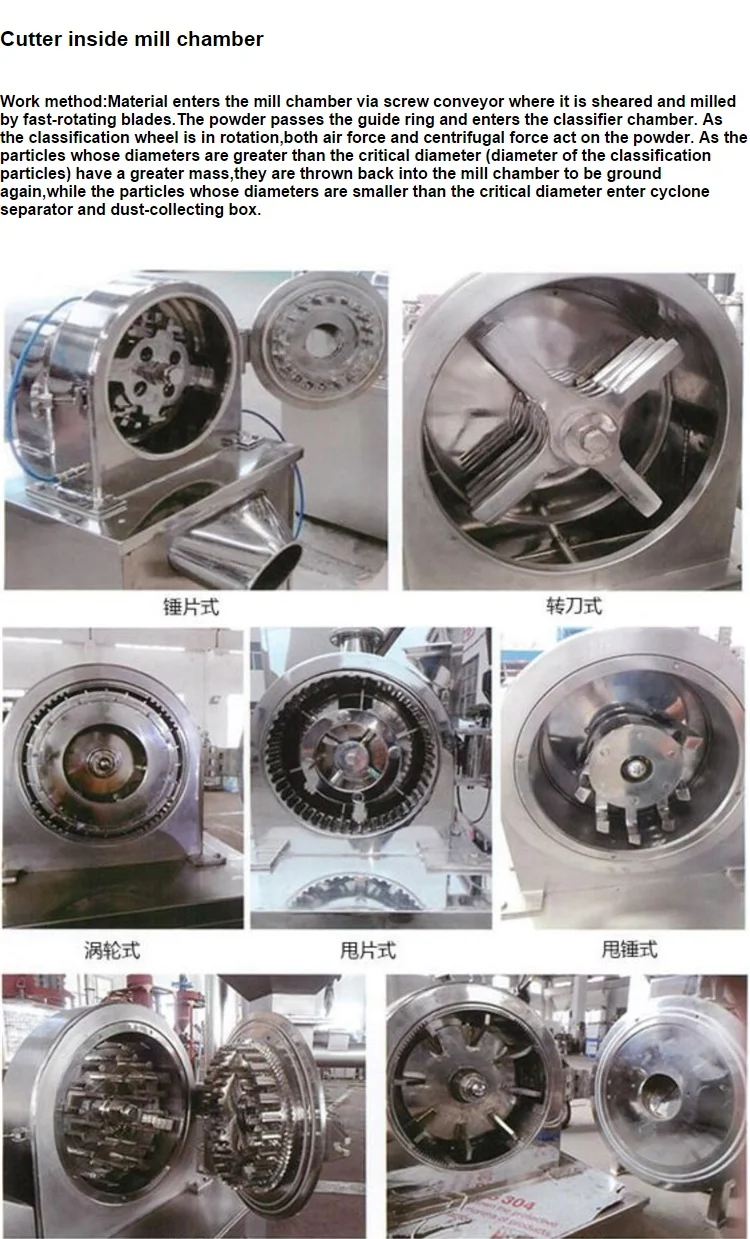 Cutter inside mill chamber

Work method:Material enters the mill chamber via screw conveyor where it is sheared and milled by fast-rotating blades.The powder passes the guide ring and enters the classifier chamber. As the classification wheel is in rotation,both air force and centrifugal force act on the powder. As the particles whose diameters are greater than the critical diameter (diameter of the classification particles) have a greater mass,they are thrown back into the mill chamber to be ground again,while the particles whose diameters are smaller than the critical diameter enter cyclone separator and dust-collecting box.

锤片式

转刀式

涡轮式

甩片式

甩锤式

304