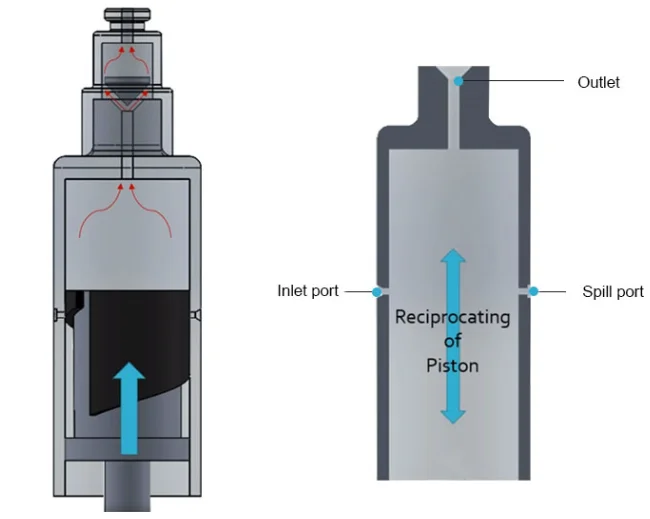 Outlet

Inlet port

Spill port

Reciprocating
of
Piston