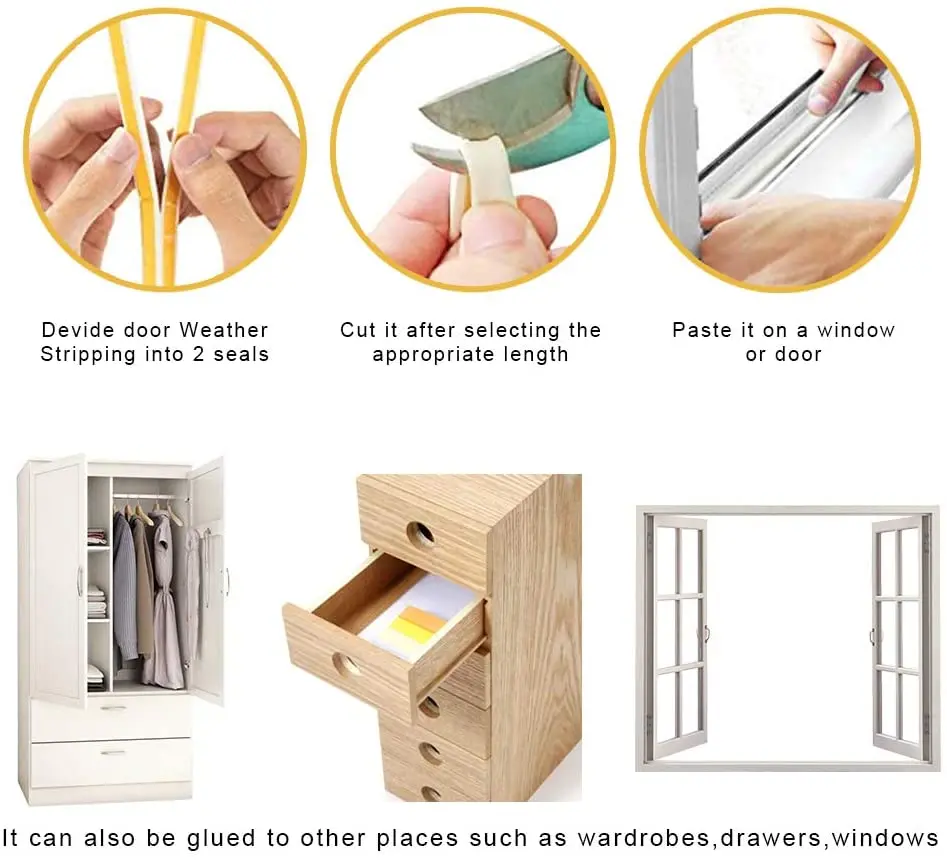 Devide door Weather Stripping into 2 seals

Cut it after selecting the appropriate length

Paste it on a window or door

It can also be glued to other places such as wardrobes,drawers,windows