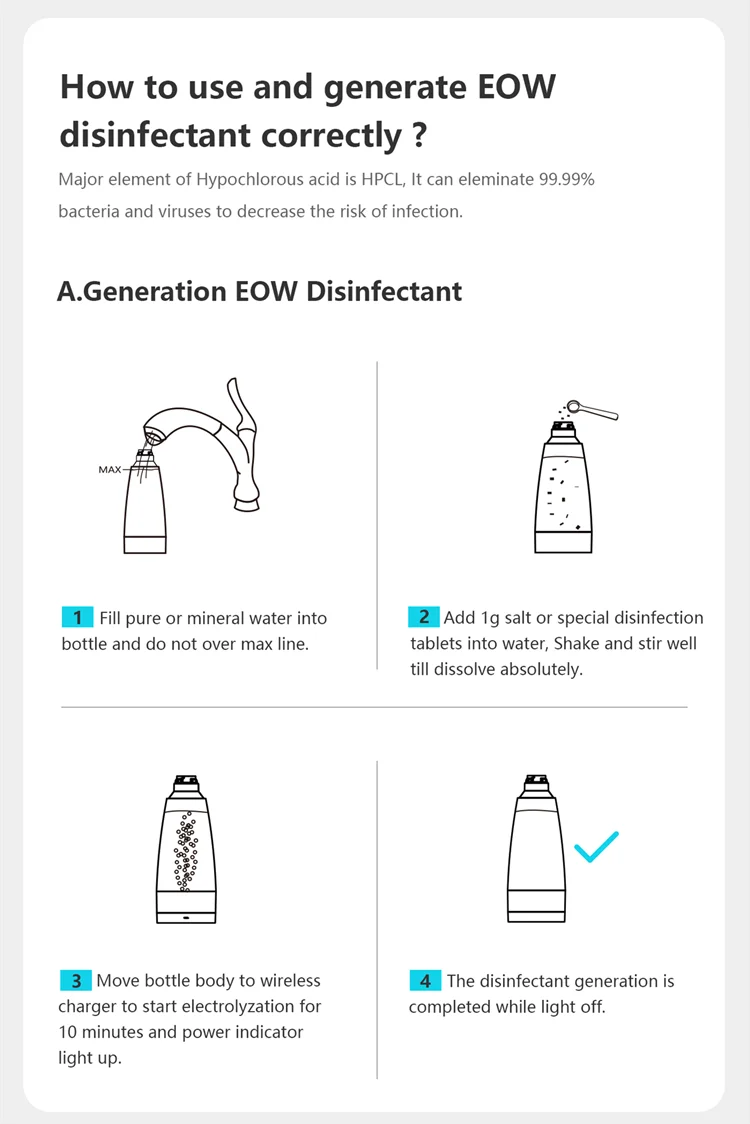 How to use and generate EOW disinfectant correctly ?

Major element of Hypochlorous acid is HPCL, It can eleminate 99.99% bacteria and viruses to decrease the risk of infection.

A.Generation EOW Disinfectant

MAX

1 Fill pure or mineral water into bottle and do not over max line.

2 Add 1g salt or special disinfection tablets into water, Shake and stir well till dissolve absolutely.

3 Move bottle body to wireless charger to start electrolyzation for 10 minutes and power indicator light up.

4 The disinfectant generation is completed while light off.