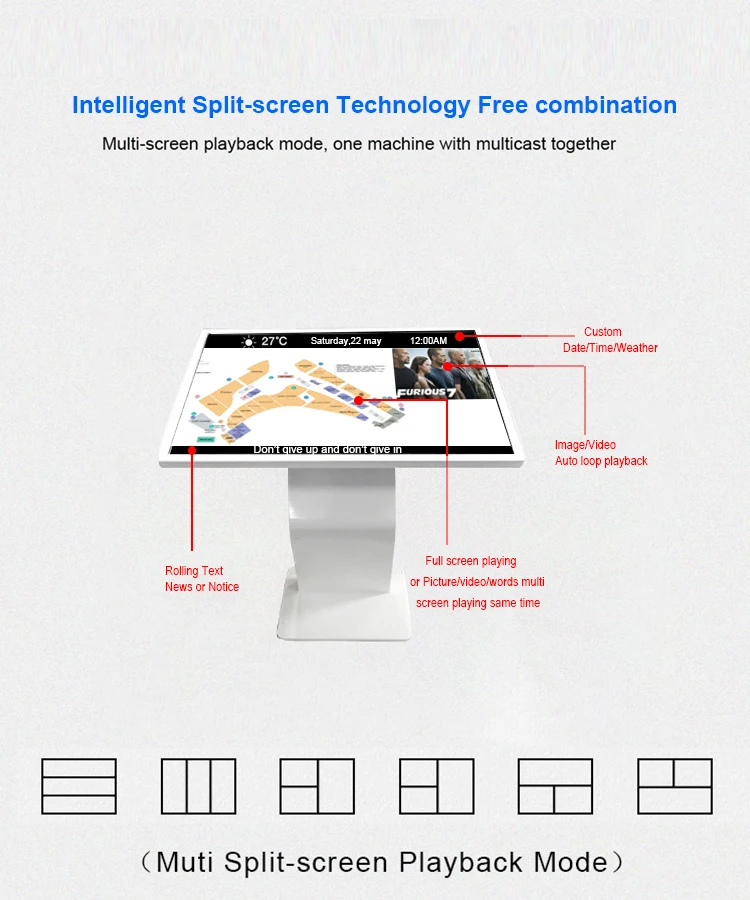 Intelligent Split-screen Technology Free combination

Multi-screen playback mode, one machine with multicast together

27°C Saturday,22 may 12:00AM

FURIOUS 7

Don't give up and don't give in

Custom
Date/Time/Weather

Image/Video
Auto loop playback

Rolling Text
News or Notice

Full screen playing
or Picture/video/words multi
screen playing same time

（Muti Split-screen Playback Mode）