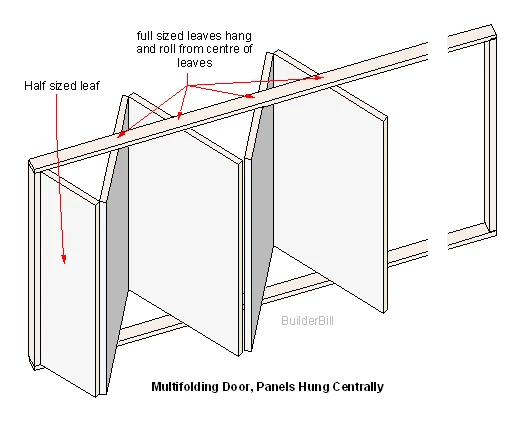 full sized leaves hang and roll from centre of leaves

Half sized leaf

BuilderBill

Multifolding Door, Panels Hung Centrally