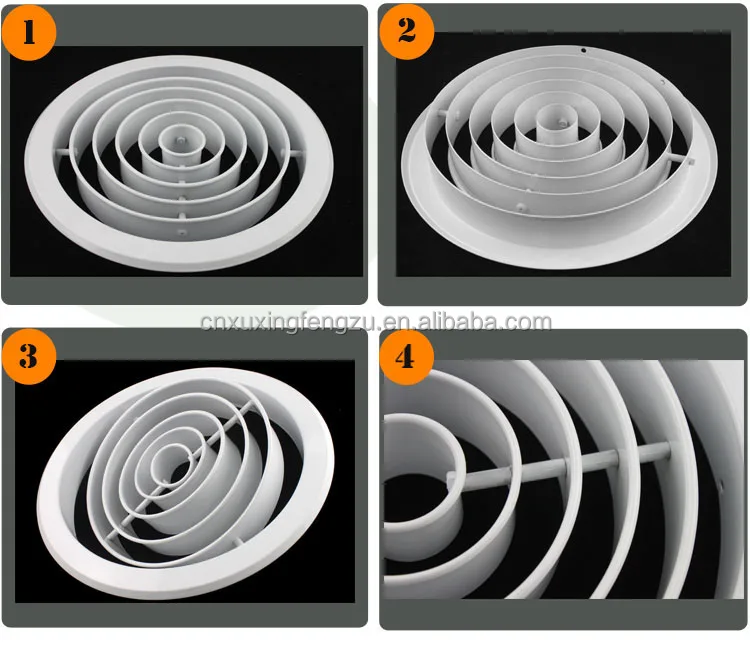 1

2

cnxuxingfengzu.en.alibaba.com

3

4