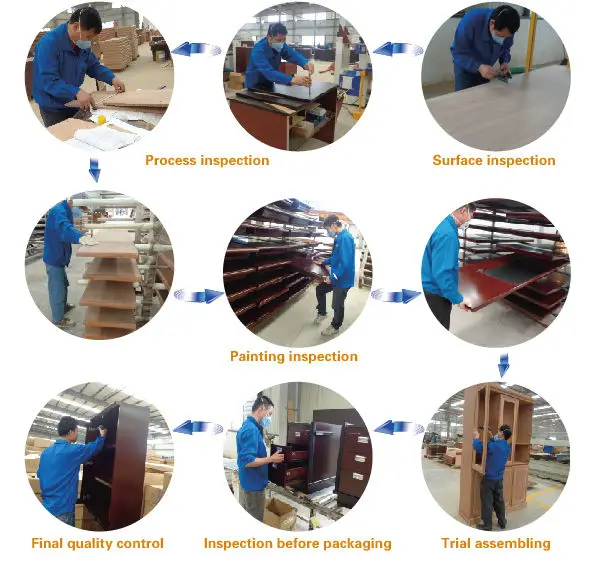 Process inspection

Surface inspection

Painting inspection

Final quality control

Inspection before packaging

Trial assembling