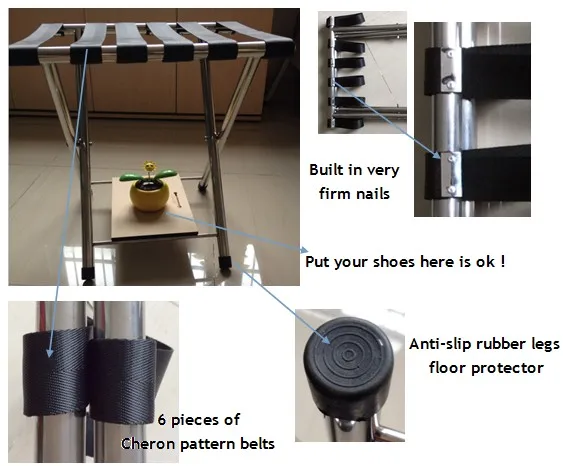 Built in very firm nails

Put your shoes here is ok !

Anti-slip rubber legs floor protector

6 pieces of Cheron pattern belts