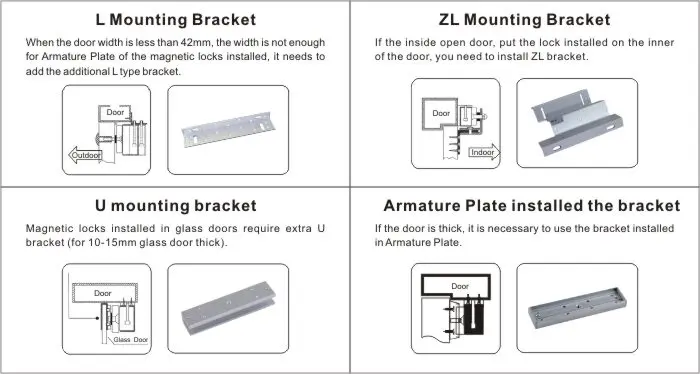 L Mounting Bracket

When the door width is less than 42mm, the width is not enough for Armature Plate of the magnetic locks installed, it needs to add the additional L type bracket.

Door

Outdoor

ZL Mounting Bracket

If the inside open door, put the lock installed on the inner of the door, you need to install ZL bracket.

Door

Indoor

U mounting bracket

Magnetic locks installed in glass doors require extra U bracket (for 10-15mm glass door thick).

Door

Glass Door

Armature Plate installed the bracket

If the door is thick, it is necessary to use the bracket installed in Armature Plate.

Door