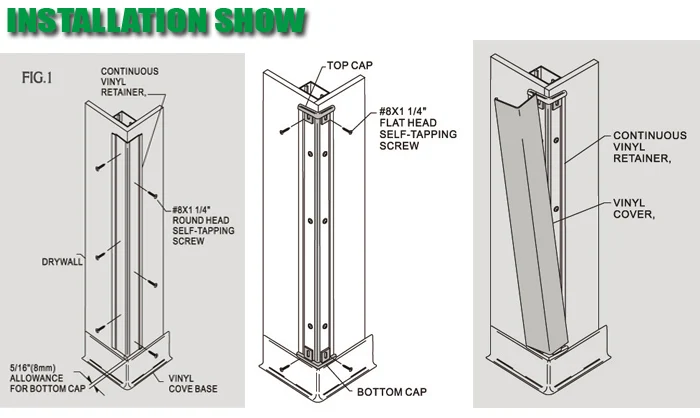 INSTALLATION SHOW

FIG.1

CONTINUOUS VINYL RETAINER,

#8X1 1/4" ROUND HEAD SELF-TAPPING SCREW

DRYWALL

5/16"(8mm) ALLOWANCE FOR BOTTOM CAP

VINYL COVE BASE

TOP CAP

#8X1 1/4" FLAT HEAD SELF-TAPPING SCREW

BOTTOM CAP

CONTINUOUS VINYL RETAINER,

VINYL COVER,