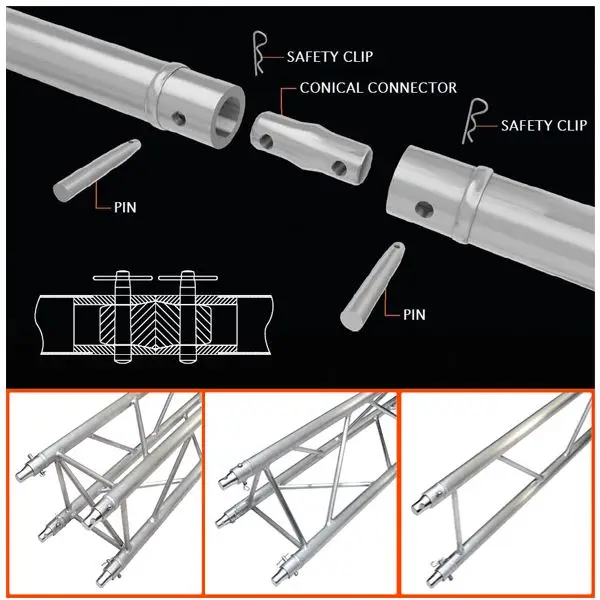 SAFETY CLIP
CONICAL CONNECTOR
SAFETY CLIP
PIN
PIN