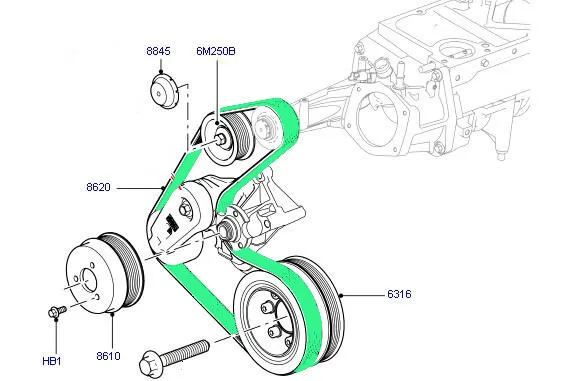 8845
6M250B
8620
6316
HB1
8610