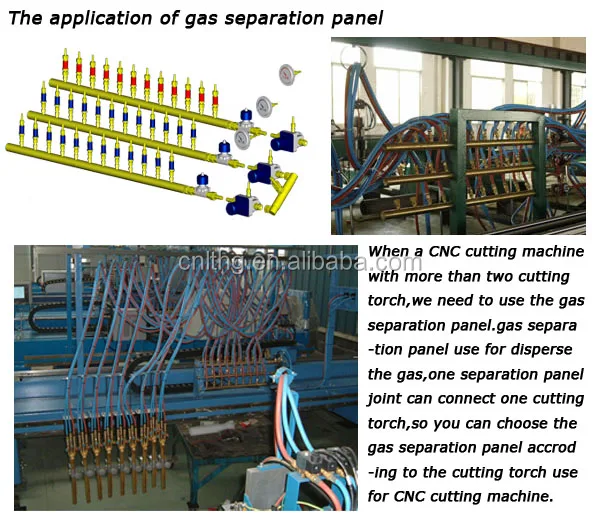 The application of gas separation panel

cnlthg.en.alibaba.com

When a CNC cutting machine with more than two cutting torch,we need to use the gas separation panel.gas separa -tion panel use for disperse the gas,one separation panel joint can connect one cutting torch,so you can choose the gas separation panel accrod -ing to the cutting torch use for CNC cutting machine.