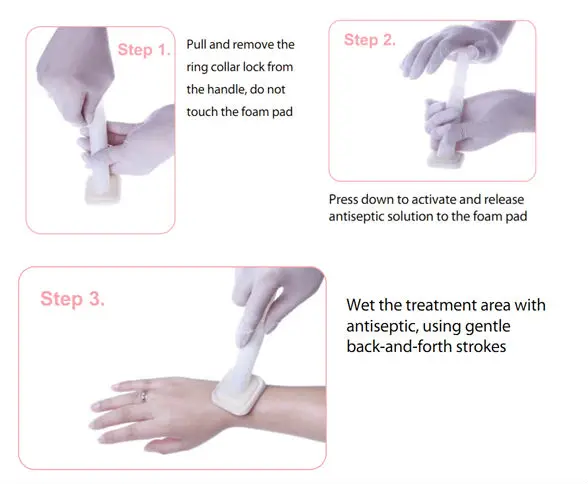 Step 1.

Pull and remove the ring collar lock from the handle, do not touch the foam pad

Step 2.

Press down to activate and release antiseptic solution to the foam pad

Step 3.

Wet the treatment area with antiseptic, using gentle back-and-forth strokes