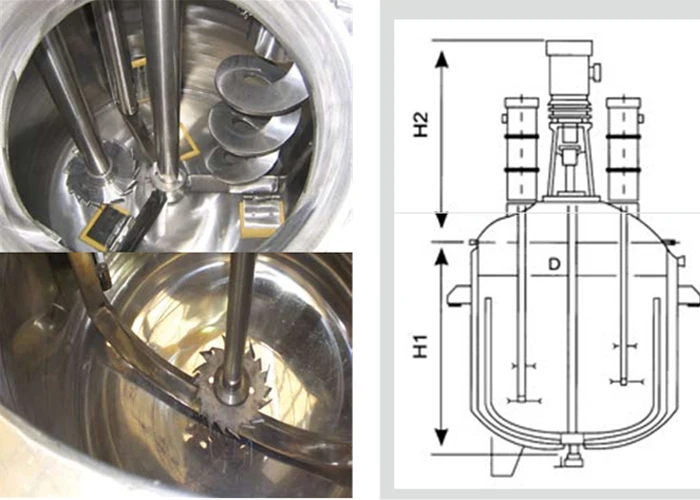 H2
D
H1