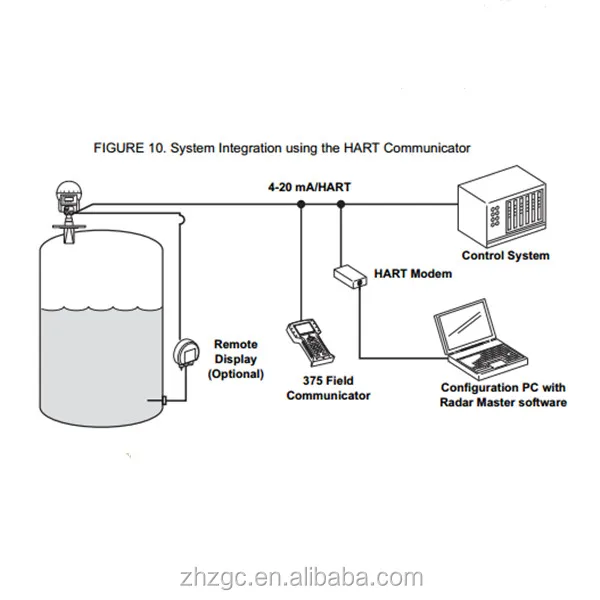 FIGURE 10. System Integration using the HART Communicator

4-20 mA/HART

Control System

HART Modem

Remote Display (Optional)

375 Field Communicator

Configuration PC with Radar Master software

zhzgc.en.alibaba.com