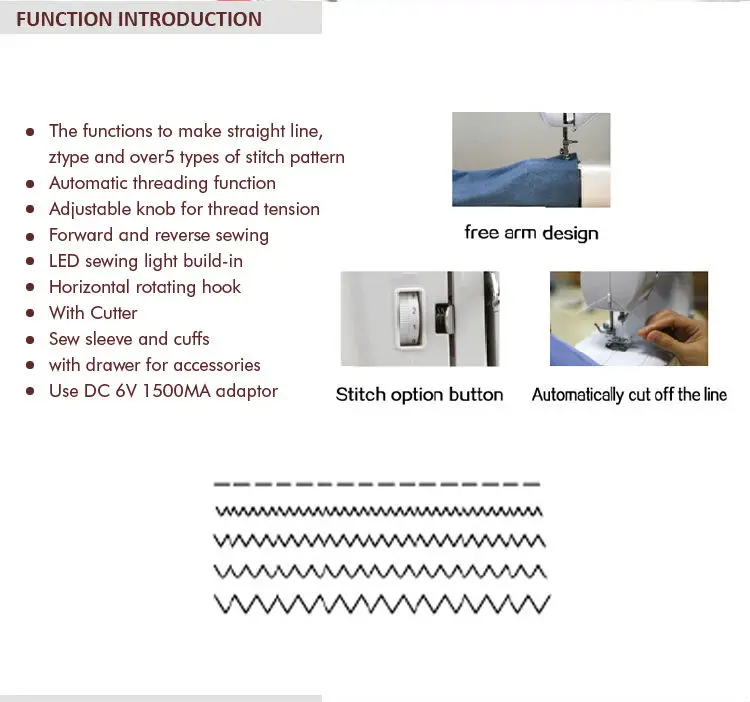 FUNCTION INTRODUCTION

- The functions to make straight line, ztype and over5 types of stitch pattern
- Automatic threading function
- Adjustable knob for thread tension
- Forward and reverse sewing
- LED sewing light build-in
- Horizontal rotating hook
- With Cutter
- Sew sleeve and cuffs
- with drawer for accessories
- Use DC 6V 1500MA adaptor

free arm design

Stitch option button

Automatically cut off the line