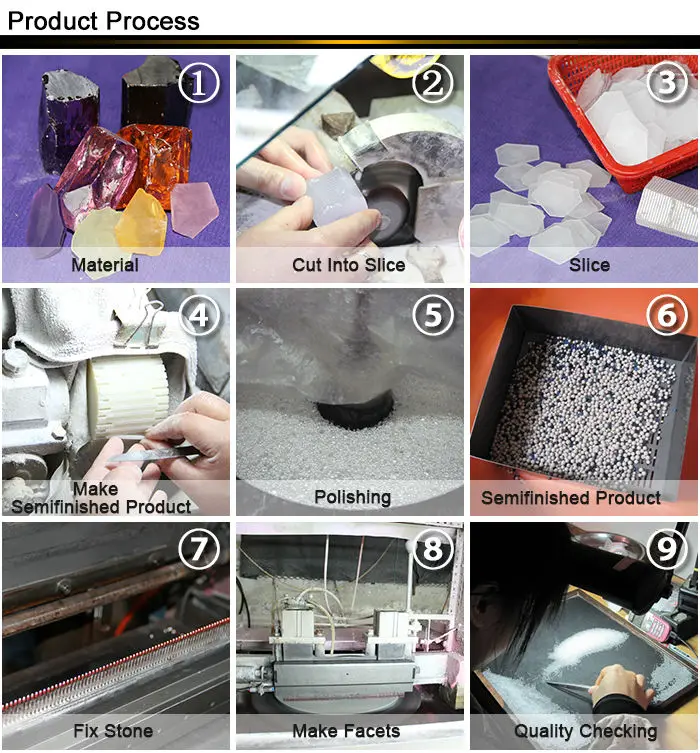 Product Process

①
Material

②
Cut Into Slice

③
Slice

④
Make Semifinished Product

⑤
Polishing

⑥
Semifinished Product

⑦
Fix Stone

⑧
Make Facets

⑨
Quality Checking