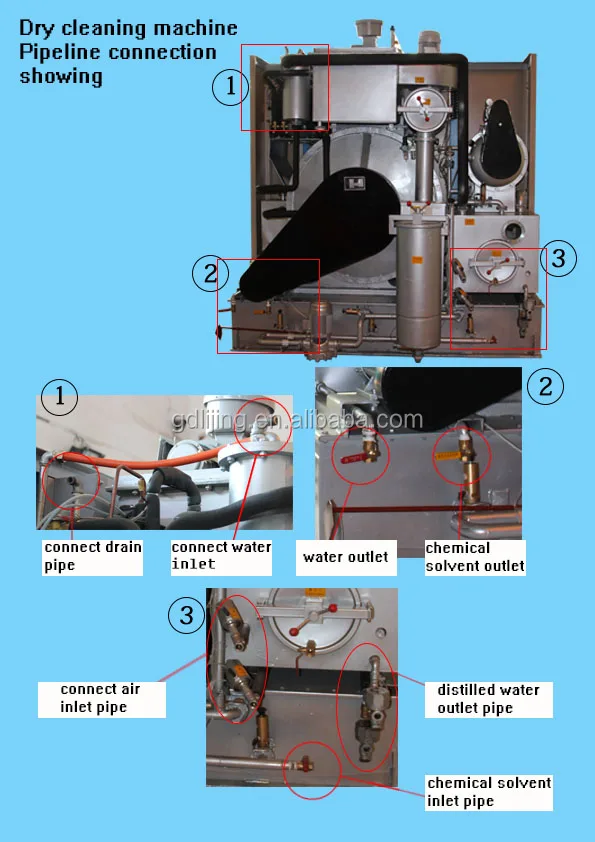 Dry cleaning machine
Pipeline connection
showing

1

2

3

1

gdlijing.en.alibaba.com

2

connect drain pipe

connect water inlet

water outlet

chemical solvent outlet

3

connect air inlet pipe

distilled water outlet pipe

chemical solvent inlet pipe