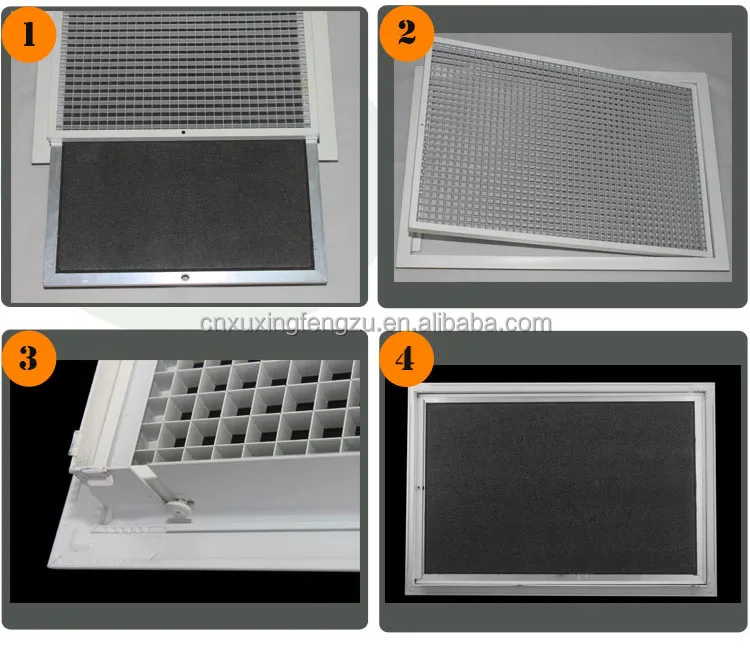 1

2

cnxuxingfengzu.en.alibaba.com

3

4