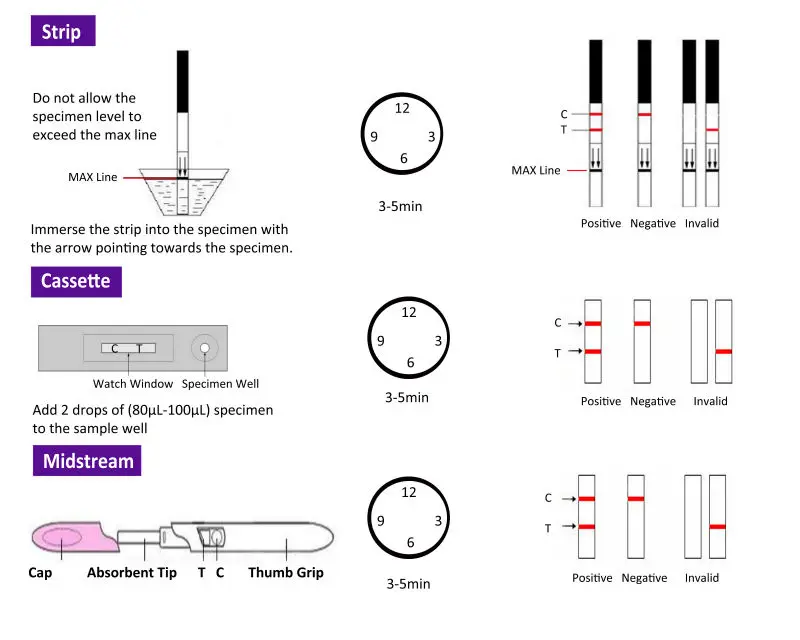 Strip

Do not allow the specimen level to exceed the max line

MAX Line

Immerse the strip into the specimen with the arrow pointing towards the specimen.

12
9
3
6

3-5min

C
T
MAX Line

Positive Negative Invalid

Cassette

C T

Watch Window Specimen Well

Add 2 drops of (80μL-100μL) specimen to the sample well

12
9
3
6

3-5min

C
T

Positive Negative Invalid

Midstream

Cap Absorbent Tip T C Thumb Grip

12
9
3
6

3-5min

C
T

Positive Negative Invalid