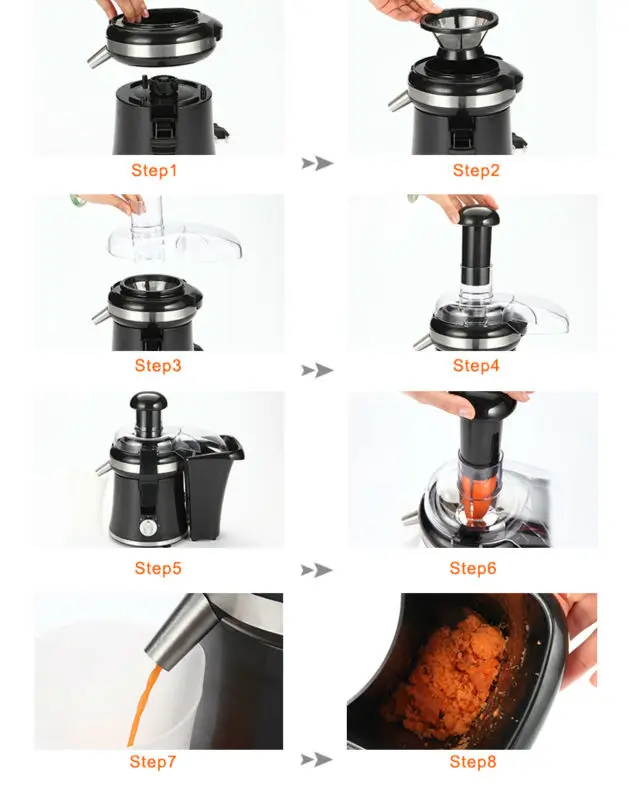 Step1

Step2

Step3

Step4

Step5

Step6

Step7

Step8