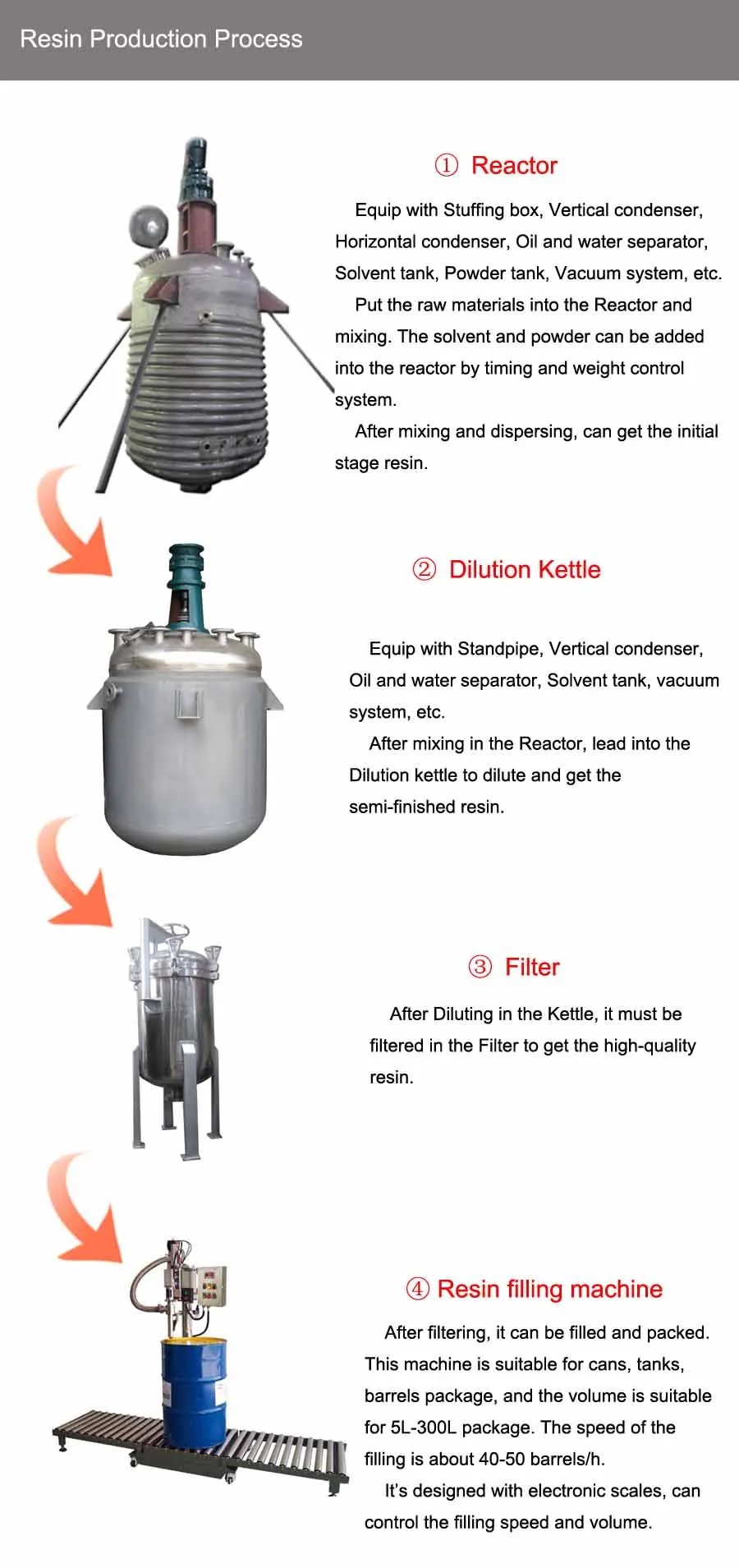 Resin Production Process

① Reactor

Equip with Stuffing box, Vertical condenser, Horizontal condenser, Oil and water separator, Solvent tank, Powder tank, Vacuum system, etc.

Put the raw materials into the Reactor and mixing. The solvent and powder can be added into the reactor by timing and weight control system.

After mixing and dispersing, can get the initial stage resin.

② Dilution Kettle

Equip with Standpipe, Vertical condenser, Oil and water separator, Solvent tank, vacuum system, etc.

After mixing in the Reactor, lead into the Dilution kettle to dilute and get the semi-finished resin.

③ Filter

After Diluting in the Kettle, it must be filtered in the Filter to get the high-quality resin.

④ Resin filling machine

After filtering, it can be filled and packed. This machine is suitable for cans, tanks, barrels package, and the volume is suitable for 5L-300L package. The speed of the filling is about 40-50 barrels/h.

It's designed with electronic scales, can control the filling speed and volume.