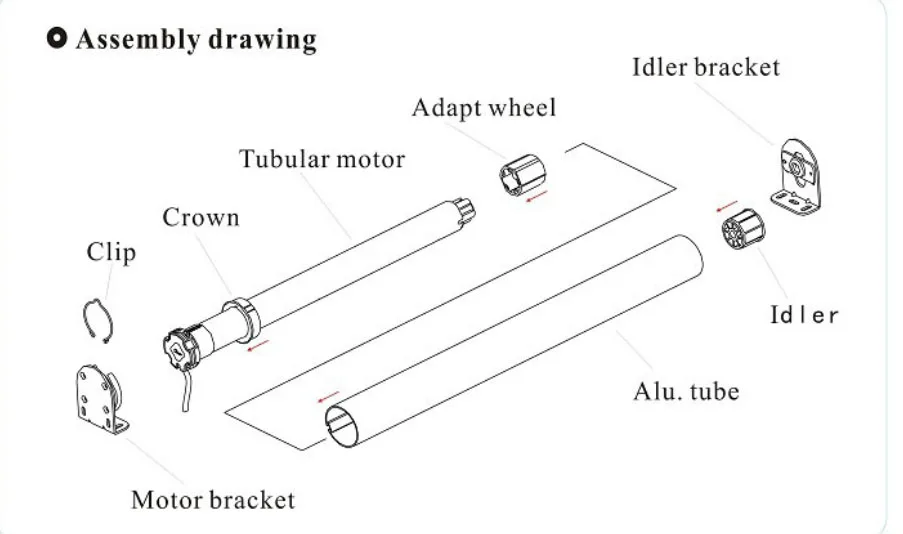 Assembly drawing

Idler bracket

Adapt wheel

Tubular motor

Crown

Clip

Idler

Alu. tube

Motor bracket