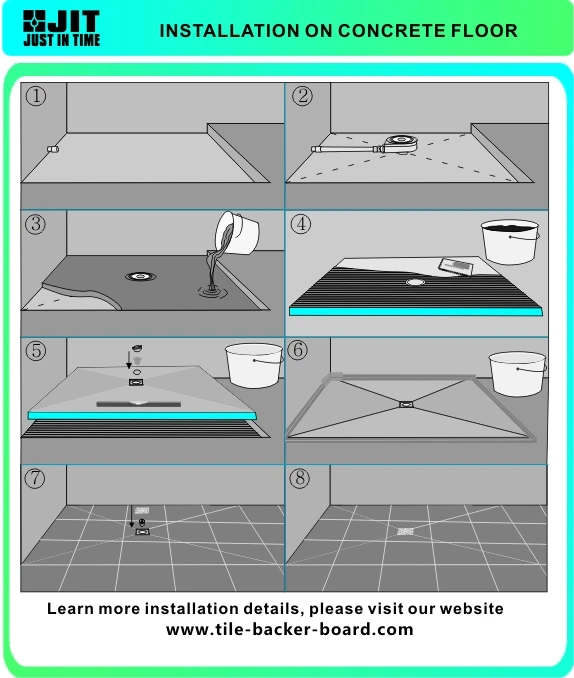 JIT
JUST IN TIME

INSTALLATION ON CONCRETE FLOOR

①

②

③

④

⑤

⑥

⑦

⑧

Learn more installation details, please visit our website
www.tile-backer-board.com