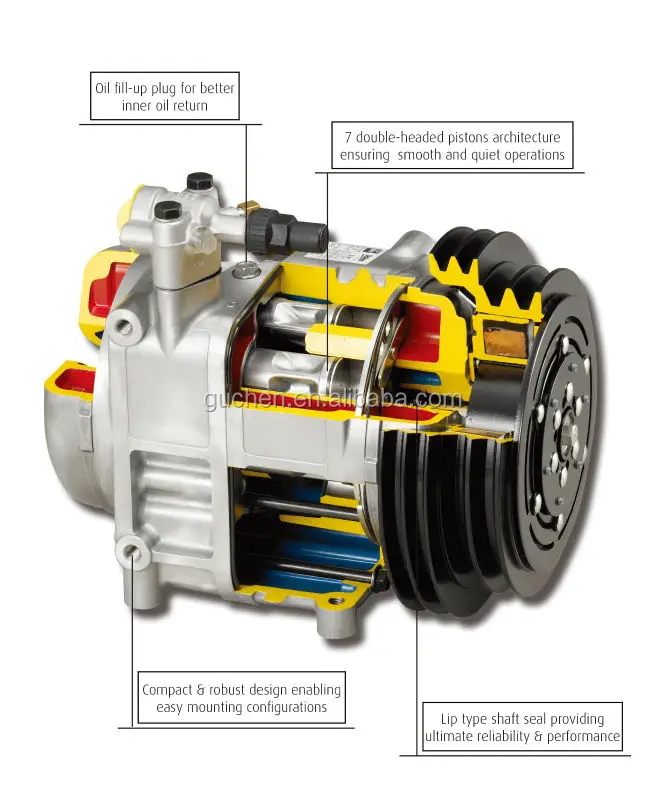 Oil fill-up plug for better inner oil return

7 double-headed pistons architecture ensuring smooth and quiet operations

guchen.en.alibaba.com

Compact & robust design enabling easy mounting configurations

Lip type shaft seal providing ultimate reliability & performance