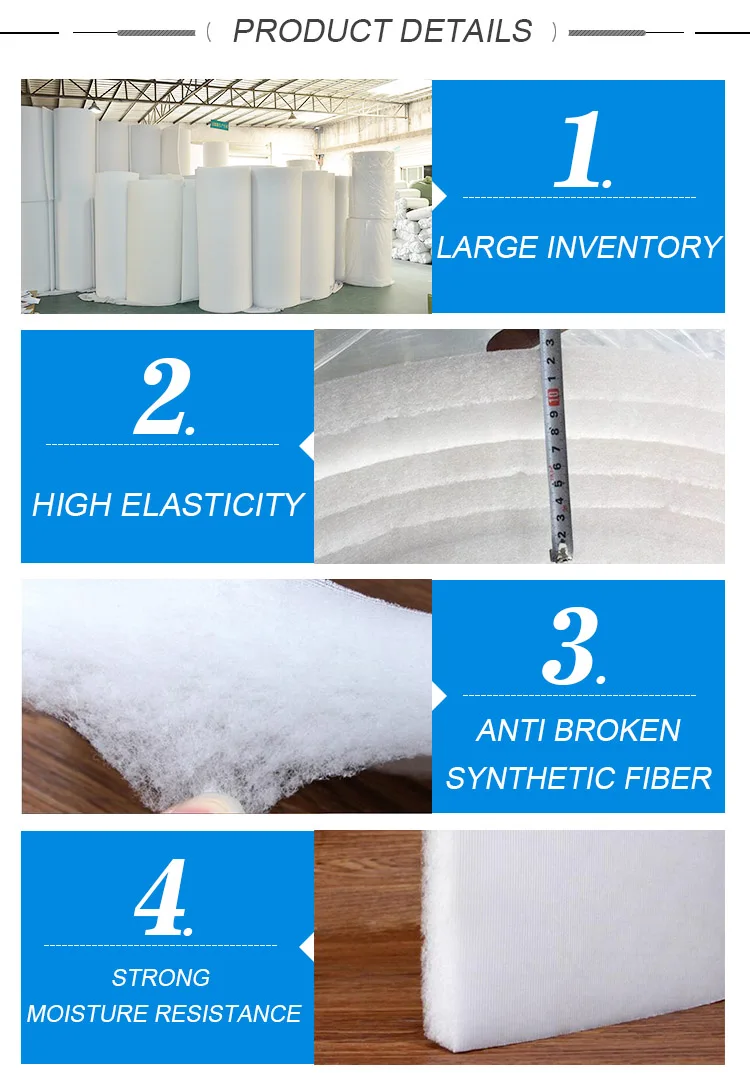 ( PRODUCT DETAILS )

1.

LARGE INVENTORY

2.

HIGH ELASTICITY

3.

ANTI BROKEN SYNTHETIC FIBER

4.

STRONG MOISTURE RESISTANCE