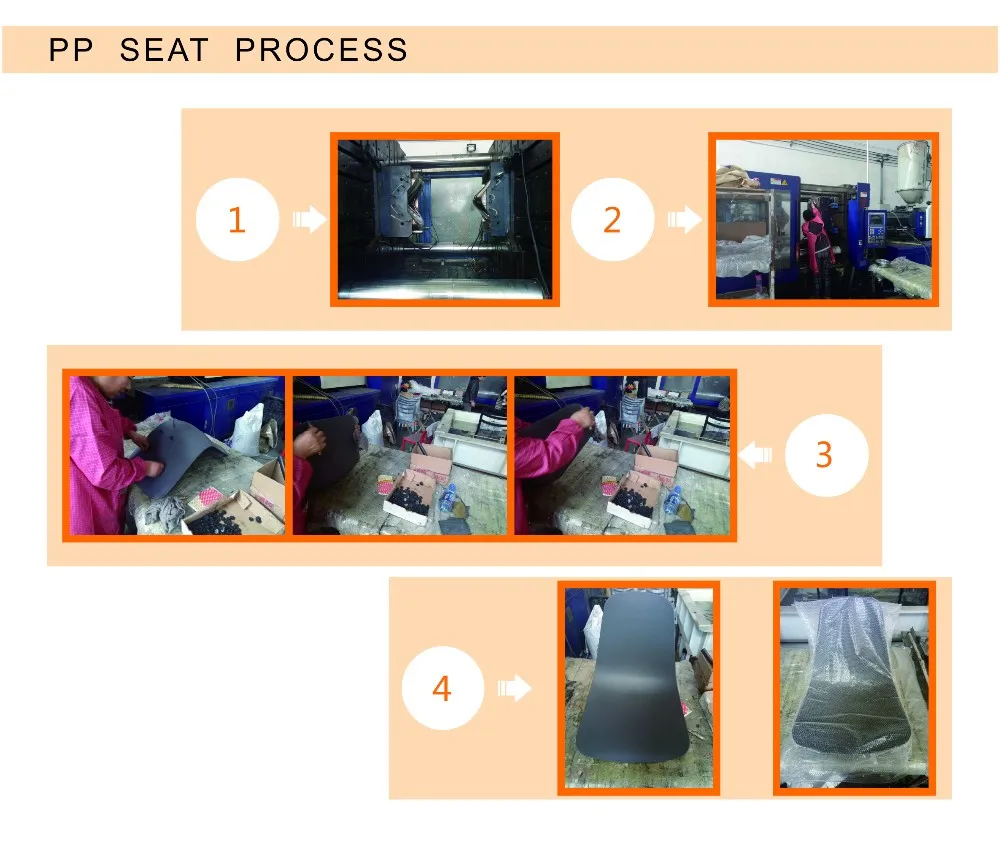 PP SEAT PROCESS

1

2

3

4