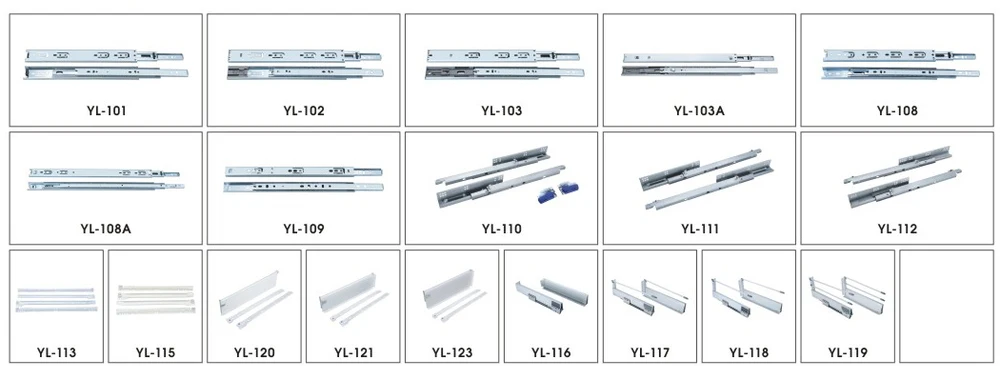 YL-101

YL-102

YL-103

YL-103A

YL-108

YL-108A

YL-109

YL-110

YL-111

YL-112

YL-113

YL-115

YL-120

YL-121

YL-123

YL-116

YL-117

YL-118

YL-119