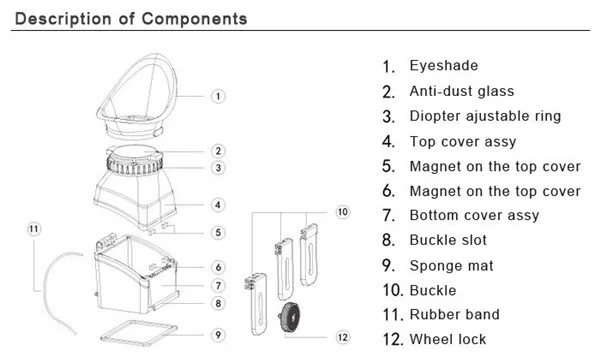 Description of Components

1
2
3
4
5
6
7
8
9
10
11
12

1. Eyeshade
2. Anti-dust glass
3. Diopter ajustable ring
4. Top cover assy
5. Magnet on the top cover
6. Magnet on the top cover
7. Bottom cover assy
8. Buckle slot
9. Sponge mat
10. Buckle
11. Rubber band
12. Wheel lock