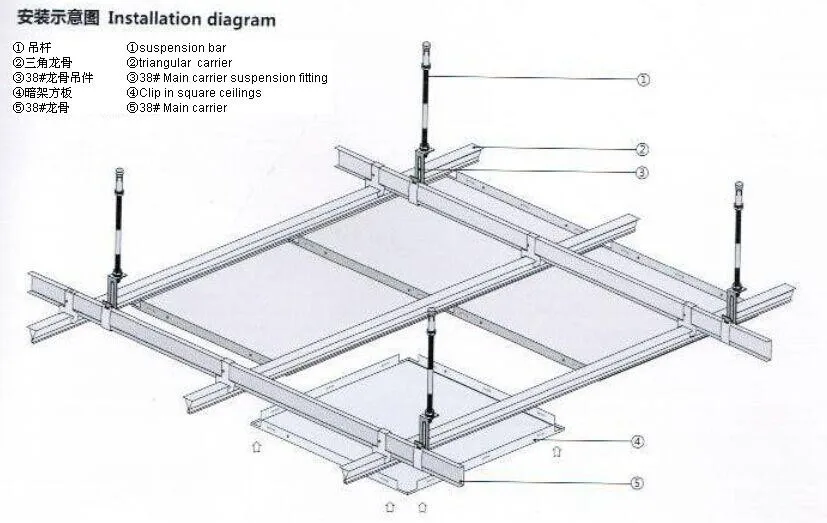 安装示意图 Installation diagram

① 吊杆
②三角龙骨
③38#龙骨吊件
④暗架方板
⑤38#龙骨

①suspension bar
②triangular carrier
③38# Main carrier suspension fitting
④Clip in square ceilings
⑤38# Main carrier

①
②
③
④
⑤