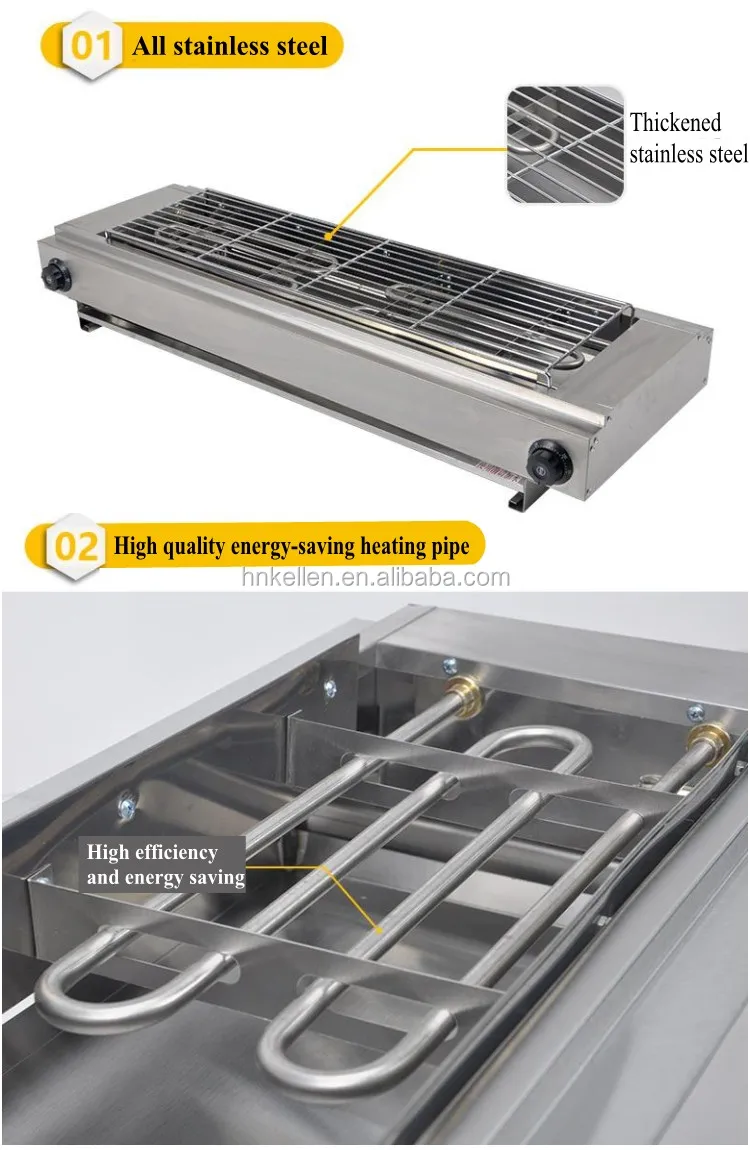 01 All stainless steel

Thickened stainless steel

02 High quality energy-saving heating pipe

hnkellen.en.alibaba.com

High efficiency and energy saving