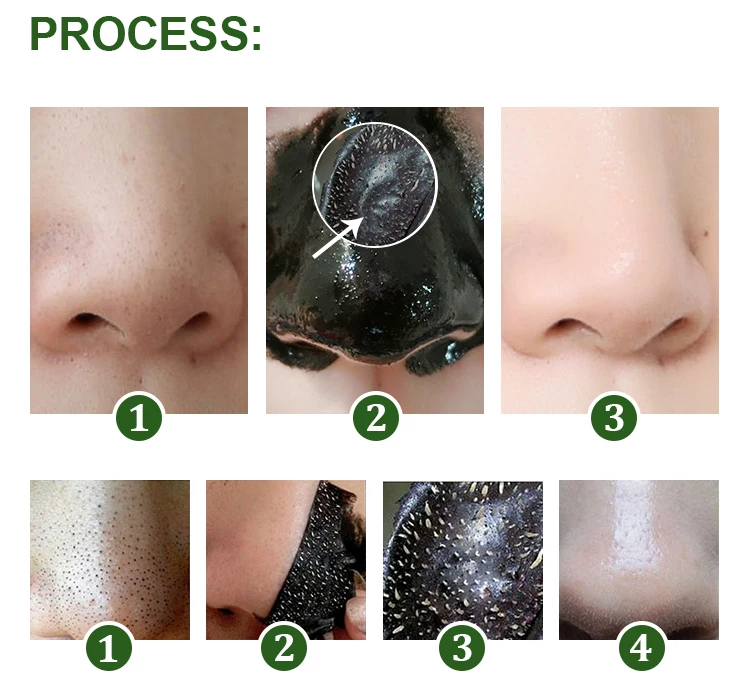 PROCESS:

1

2

3

1

2

3

4