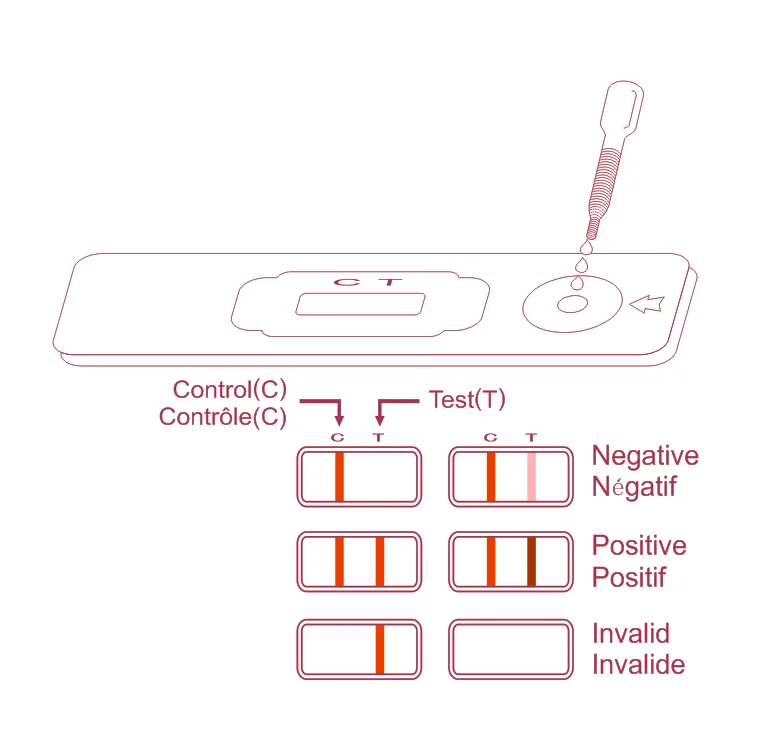 C T

Control(C)
Contrôle(C)

Test(T)

C T

C T

Negative
Négatif

Positive
Positif

Invalid
Invalide