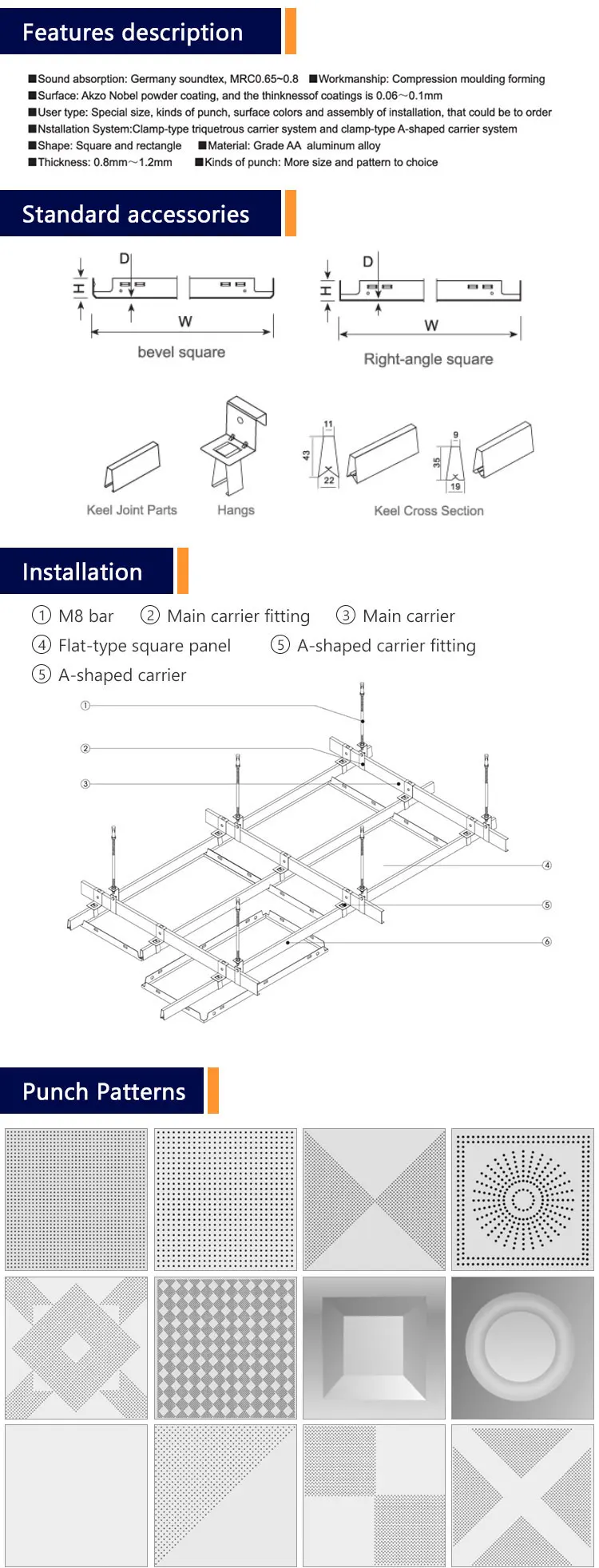 Features description

■Sound absorption: Germany soundtex, MRC0.65~0.8 ■Workmanship: Compression moulding forming
■Surface: Akzo Nobel powder coating, and the thinknessof coatings is 0.06～0.1mm
■User type: Special size, kinds of punch, surface colors and assembly of installation, that could be to order
■Nstallation System:Clamp-type triquetrous carrier system and clamp-type A-shaped carrier system
■Shape: Square and rectangle ■Material: Grade AA aluminum alloy
■Thickness: 0.8mm～1.2mm ■Kinds of punch: More size and pattern to choice

Standard accessories

D
H
W
bevel square

D
H
W
Right-angle square

Keel Joint Parts
Hangs
11
43
22
9
35
19
Keel Cross Section

Installation

① M8 bar ② Main carrier fitting ③ Main carrier
④ Flat-type square panel ⑤ A-shaped carrier fitting
⑤ A-shaped carrier

①
②
③
④
⑤
⑥

Punch Patterns