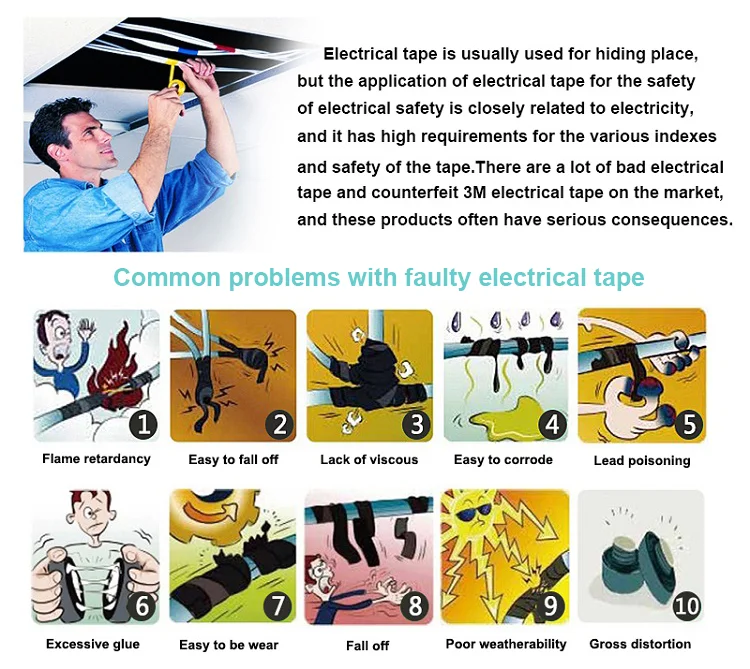 Electrical tape is usually used for hiding place, but the application of electrical tape for the safety of electrical safety is closely related to electricity, and it has high requirements for the various indexes and safety of the tape.There are a lot of bad electrical tape and counterfeit 3M electrical tape on the market, and these products often have serious consequences.

Common problems with faulty electrical tape

1
Flame retardancy

2
Easy to fall off

3
Lack of viscous

4
Easy to corrode

5
Lead poisoning

6
Excessive glue

7
Easy to be wear

8
Fall off

9
Poor weatherability

10
Gross distortion