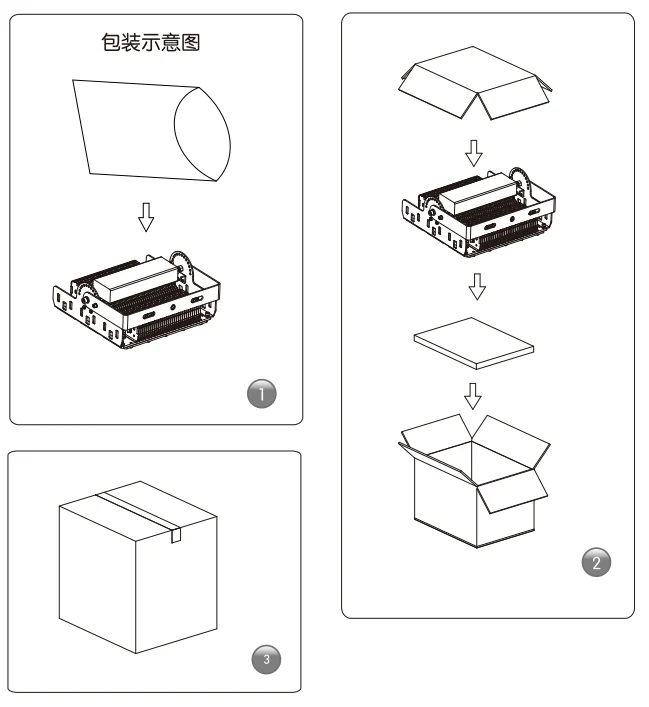 包装示意图

1

2

3