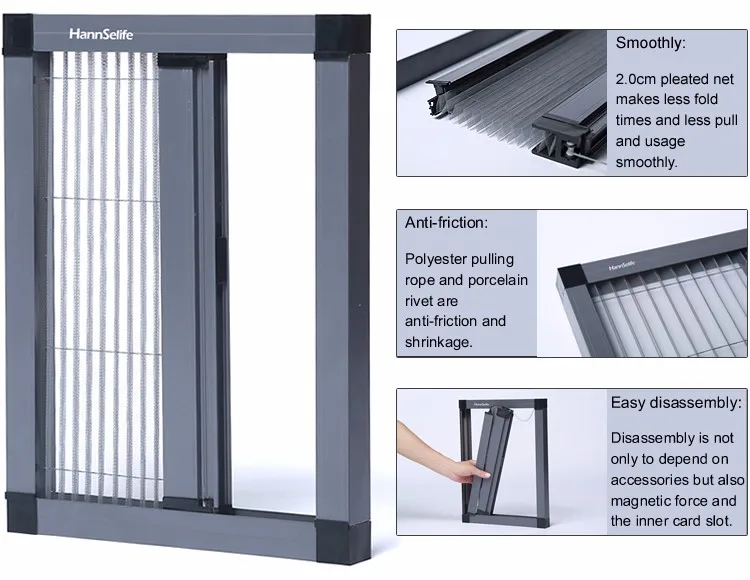 HannSelife

Smoothly:

2.0cm pleated net makes less fold times and less pull and usage smoothly.

Anti-friction:

Polyester pulling rope and porcelain rivet are anti-friction and shrinkage.

HannSelife

HannSelife

Easy disassembly:

Disassembly is not only to depend on accessories but also magnetic force and the inner card slot.