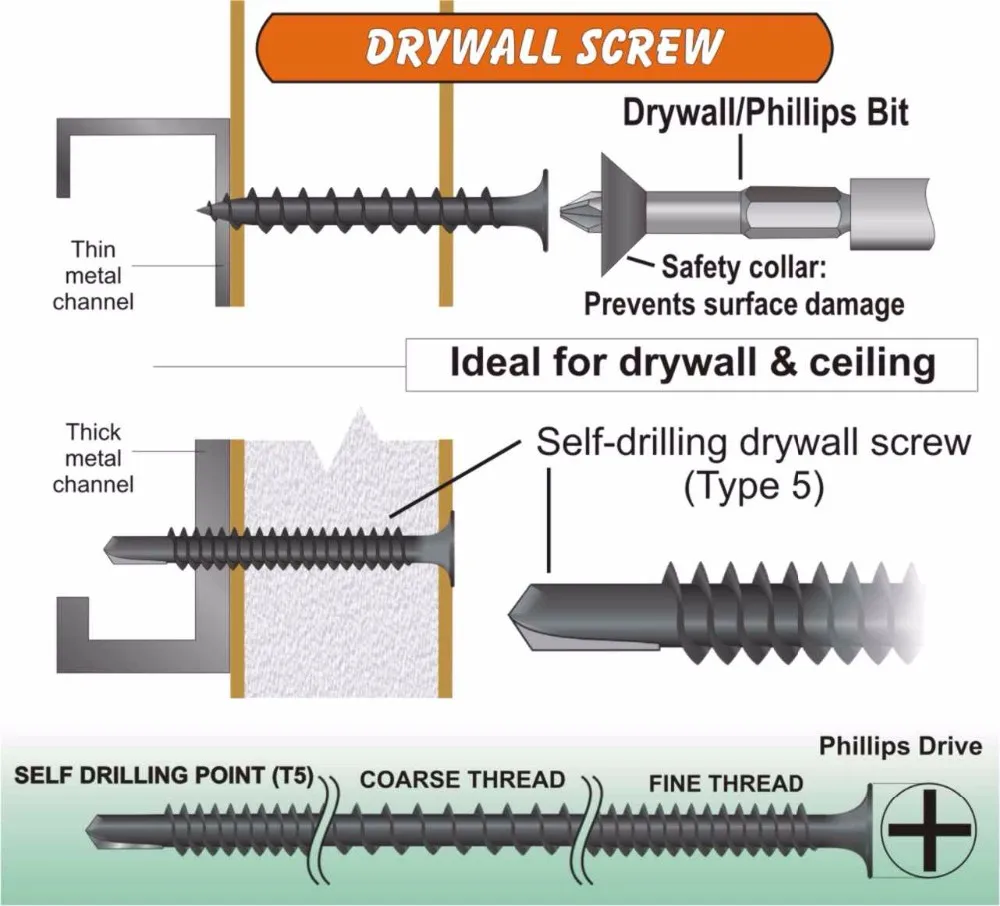 DRYWALL SCREW

Drywall/Phillips Bit

Thin metal channel

Safety collar: Prevents surface damage

Ideal for drywall & ceiling

Thick metal channel

Self-drilling drywall screw (Type 5)

Phillips Drive

SELF DRILLING POINT (T5)

COARSE THREAD

FINE THREAD